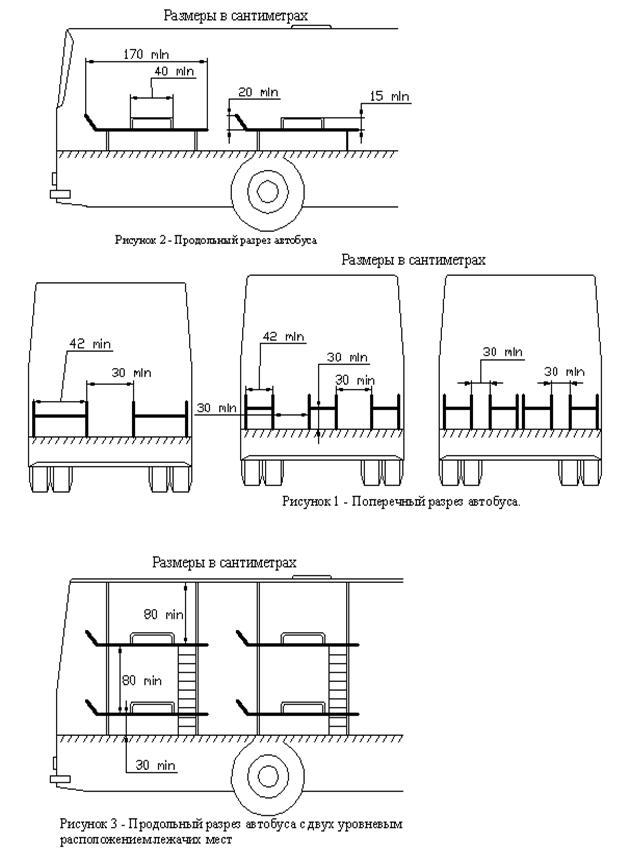 Размеры в сантиметрах

170 min
40 min
20 min
15 min

Рисунок 2 - Продольный разрез автобуса

Размеры в сантиметрах

42 min
30 min
30 min
42 min
30 min
30 min
30 min
30 min

Рисунок 1 - Поперечный разрез автобуса.

Размеры в сантиметрах

80 min
80 min
30 min

Рисунок 3 - Продольный разрез автобуса с двух уровневым расположением лежачих мест